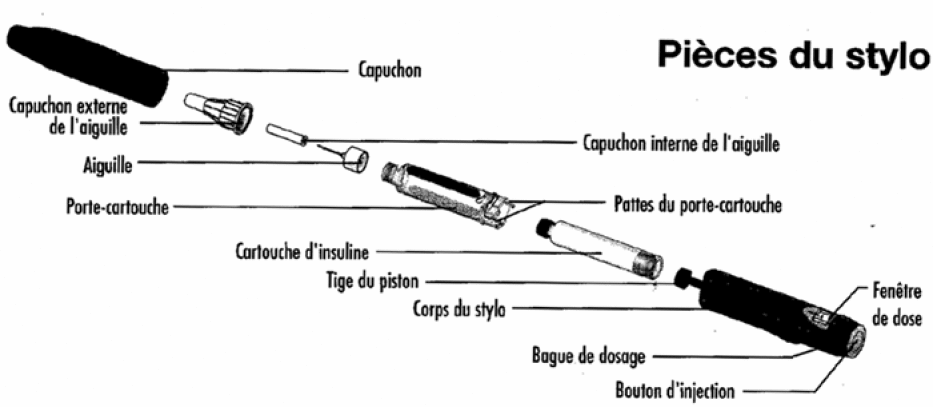 Pièces du stylo

Capuchon

Capuchon externe de l'aiguille

Capuchon interne de l'aiguille

Aiguille

Porte-cartouche

Pattes du porte-cartouche

Cartouche d'insuline

Tige du piston

Corps du stylo

Fenêtre de dose

Bague de dosage

Bouton d'injection