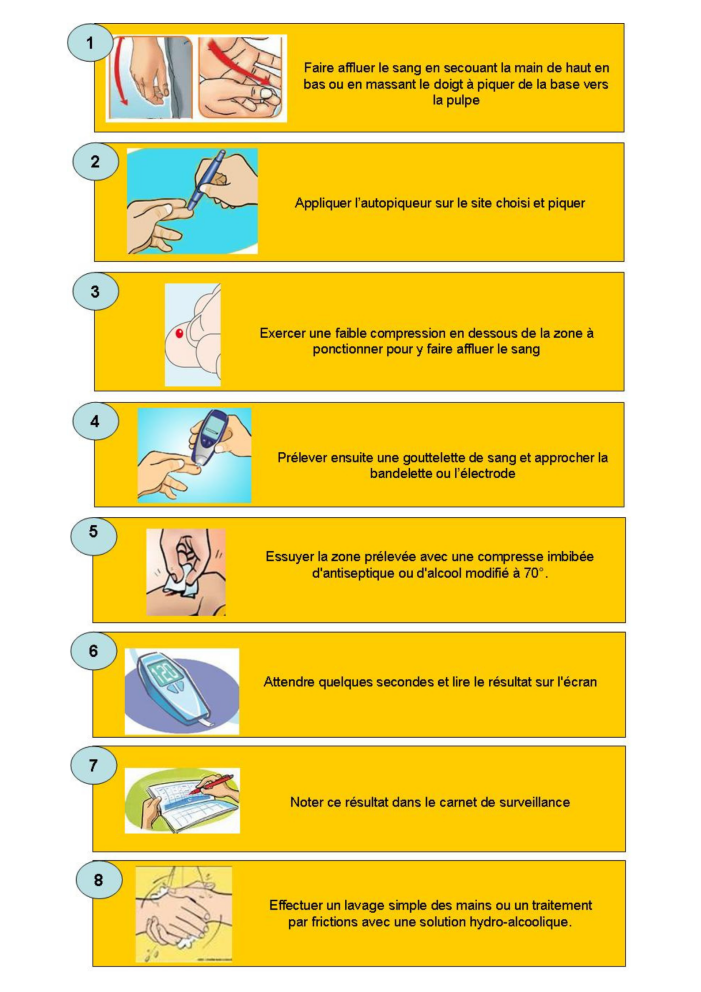 1

Faire affluer le sang en secouant la main de haut en bas ou en massant le doigt à piquer de la base vers la pulpe

2

Appliquer l'autopiqueur sur le site choisi et piquer

3

Exercer une faible compression en dessous de la zone à ponctionner pour y faire affluer le sang

4

Prélever ensuite une gouttelette de sang et approcher la bandelette ou l'électrode

5

Essuyer la zone prélevée avec une compresse imbibée d'antiseptique ou d'alcool modifié à 70°.

6

120

Attendre quelques secondes et lire le résultat sur l'écran

7

Noter ce résultat dans le carnet de surveillance

8

Effectuer un lavage simple des mains ou un traitement par frictions avec une solution hydro-alcoolique.