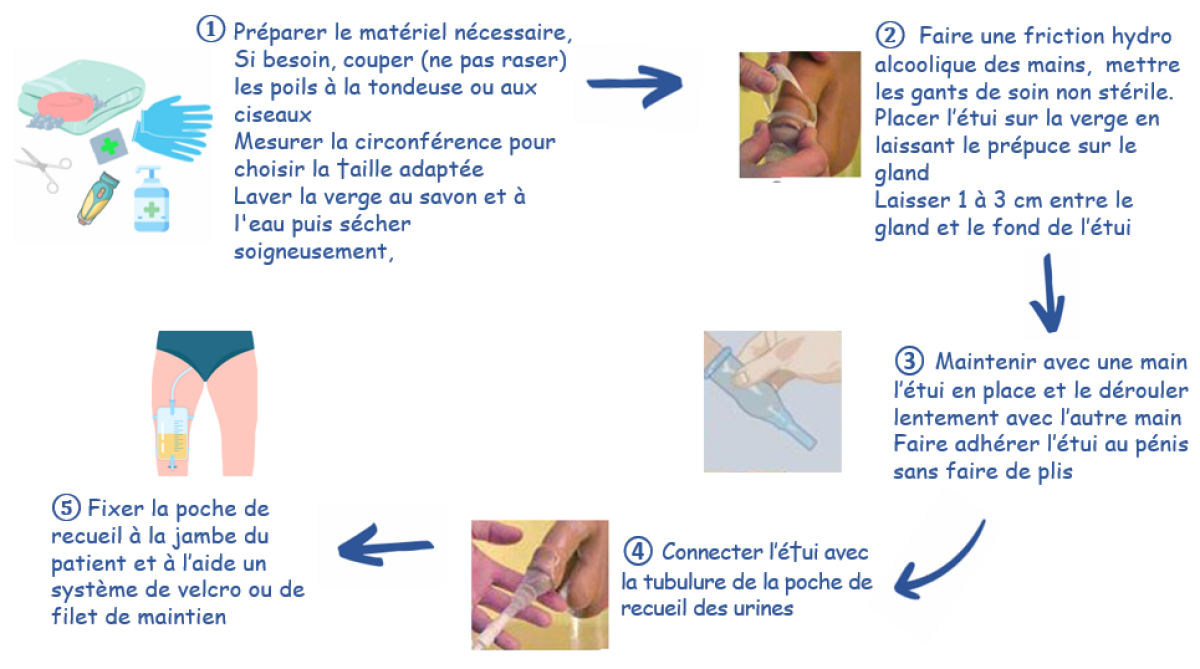 ① Préparer le matériel nécessaire,
Si besoin, couper (ne pas raser) les poils à la tondeuse ou aux ciseaux
Mesurer la circonférence pour choisir la taille adaptée
Laver la verge au savon et à l'eau puis sécher soigneusement,

② Faire une friction hydro alcoolique des mains, mettre les gants de soin non stérile.
Placer l'étui sur la verge en laissant le prépuce sur le gland
Laisser 1 à 3 cm entre le gland et le fond de l'étui

③ Maintenir avec une main l'étui en place et le dérouler lentement avec l'autre main
Faire adhérer l'étui au pénis sans faire de plis

④ Connecter l'étui avec la tubulure de la poche de recueil des urines

⑤ Fixer la poche de recueil à la jambe du patient et à l'aide un système de velcro ou de filet de maintien