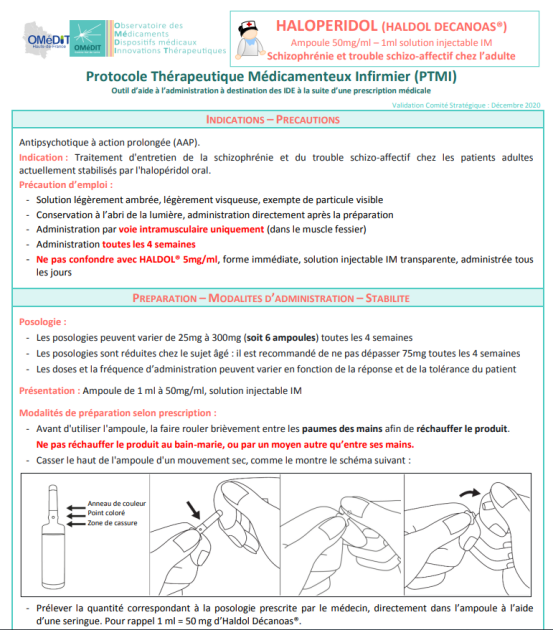 OMéDIT Hauts-de-France

OMéDIT

Observatoire des Médicaments Dispositifs médicaux Innovations Thérapeutiques

HALOPERIDOL (HALDOL DECANOAS®)
Ampoule 50mg/ml – 1ml solution injectable IM
Schizophrénie et trouble schizo-affectif chez l'adulte

Protocole Thérapeutique Médicamenteux Infirmier (PTMI)
Outil d'aide à l'administration à destination des IDE à la suite d'une prescription médicale

Validation Comité Stratégique : Décembre 2020

INDICATIONS – PRECAUTIONS

Antipsychotique à action prolongée (AAP).

Indication : Traitement d'entretien de la schizophrénie et du trouble schizo-affectif chez les patients adultes actuellement stabilisés par l'halopéridol oral.

Précaution d'emploi :
- Solution légèrement ambrée, légèrement visqueuse, exempte de particule visible
- Conservation à l'abri de la lumière, administration directement après la préparation
- Administration par voie intramusculaire uniquement (dans le muscle fessier)
- Administration toutes les 4 semaines
- Ne pas confondre avec HALDOL® 5mg/ml, forme immédiate, solution injectable IM transparente, administrée tous les jours

PREPARATION – MODALITES D'ADMINISTRATION – STABILITE

Posologie :
- Les posologies peuvent varier de 25mg à 300mg (soit 6 ampoules) toutes les 4 semaines
- Les posologies sont réduites chez le sujet âgé : il est recommandé de ne pas dépasser 75mg toutes les 4 semaines
- Les doses et la fréquence d'administration peuvent varier en fonction de la réponse et de la tolérance du patient

Présentation : Ampoule de 1 ml à 50mg/ml, solution injectable IM

Modalités de préparation selon prescription :
- Avant d'utiliser l'ampoule, la faire rouler brièvement entre les paumes des mains afin de réchauffer le produit.
Ne pas réchauffer le produit au bain-marie, ou par un moyen autre qu'entre ses mains.
- Casser le haut de l'ampoule d'un mouvement sec, comme le montre le schéma suivant :

Anneau de couleur
Point coloré
Zone de cassure

- Prélever la quantité correspondant à la posologie prescrite par le médecin, directement dans l'ampoule à l'aide d'une seringue. Pour rappel 1 ml = 50 mg d'Haldol Décanoas®.