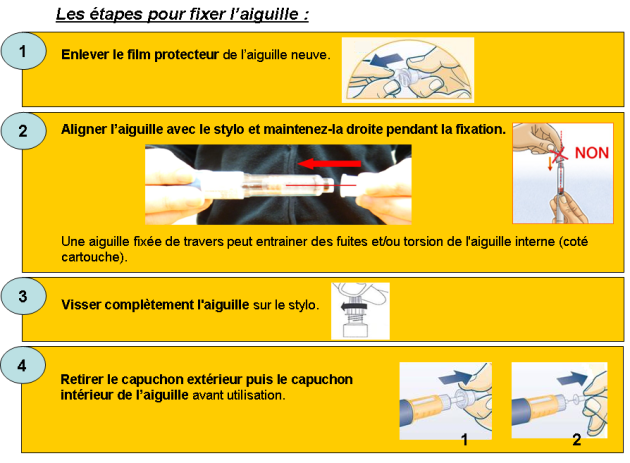 Les étapes pour fixer l'aiguille :

1

Enlever le film protecteur de l'aiguille neuve.

2

Aligner l'aiguille avec le stylo et maintenez-la droite pendant la fixation.

NON

Une aiguille fixée de travers peut entrainer des fuites et/ou torsion de l'aiguille interne (coté cartouche).

3

Visser complètement l'aiguille sur le stylo.

4

Retirer le capuchon extérieur puis le capuchon intérieur de l'aiguille avant utilisation.

1

2