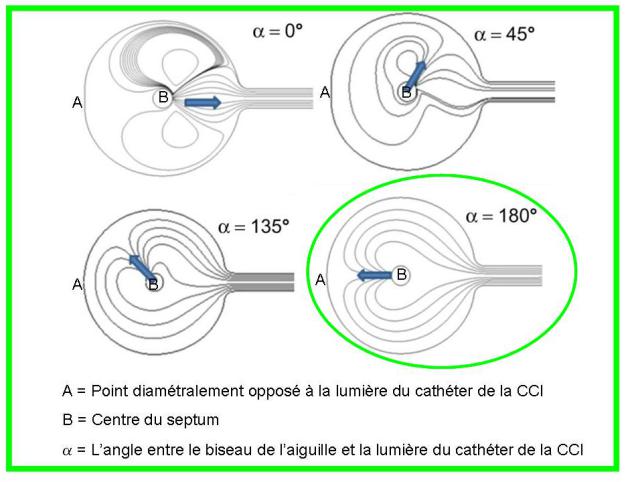 $\alpha = 0°$

A

B

$\alpha = 45°$

A

B

$\alpha = 135°$

A

B

$\alpha = 180°$

A

B

A = Point diamétralement opposé à la lumière du cathéter de la CCI

B = Centre du septum

$\alpha$ = L'angle entre le biseau de l'aiguille et la lumière du cathéter de la CCI