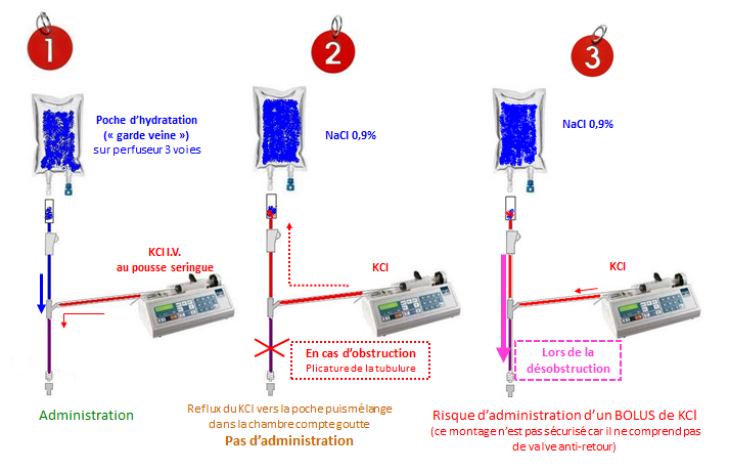 1

Poche d'hydratation
(« garde veine »)
sur perfuseur 3 voies

KCl I.V.
au pousse seringue

Administration

2

NaCl 0,9%

KCl

En cas d'obstruction
Plicature de la tubulure

Reflux du KCl vers la poche puis mélange dans la chambre compte goutte
Pas d'administration

3

NaCl 0,9%

KCl

Lors de la désobstruction

Risque d'administration d'un BOLUS de KCl
(ce montage n'est pas sécurisé car il ne comprend pas de valve anti-retour)