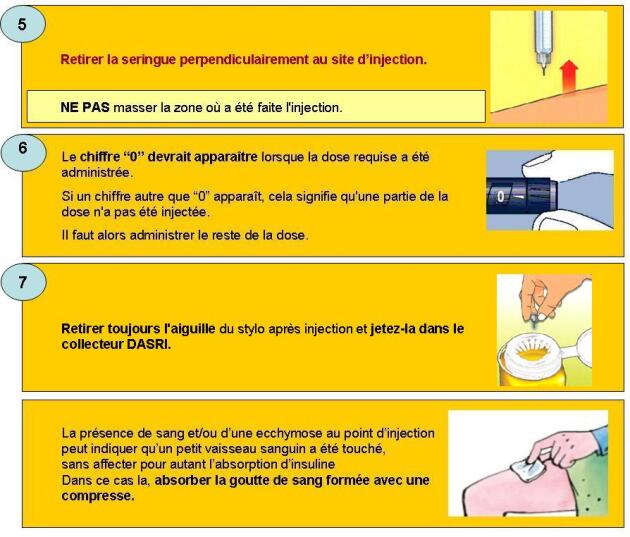 5

Retirer la seringue perpendiculairement au site d'injection.

NE PAS masser la zone où a été faite l'injection.

6

Le chiffre "0" devrait apparaître lorsque la dose requise a été administrée.

Si un chiffre autre que "0" apparaît, cela signifie qu'une partie de la dose n'a pas été injectée.

Il faut alors administrer le reste de la dose.

0

7

Retirer toujours l'aiguille du stylo après injection et jetez-la dans le collecteur DASRI.

La présence de sang et/ou d'une ecchymose au point d'injection peut indiquer qu'un petit vaisseau sanguin a été touché, sans affecter pour autant l'absorption d'insuline
Dans ce cas la, absorber la goutte de sang formée avec une compresse.